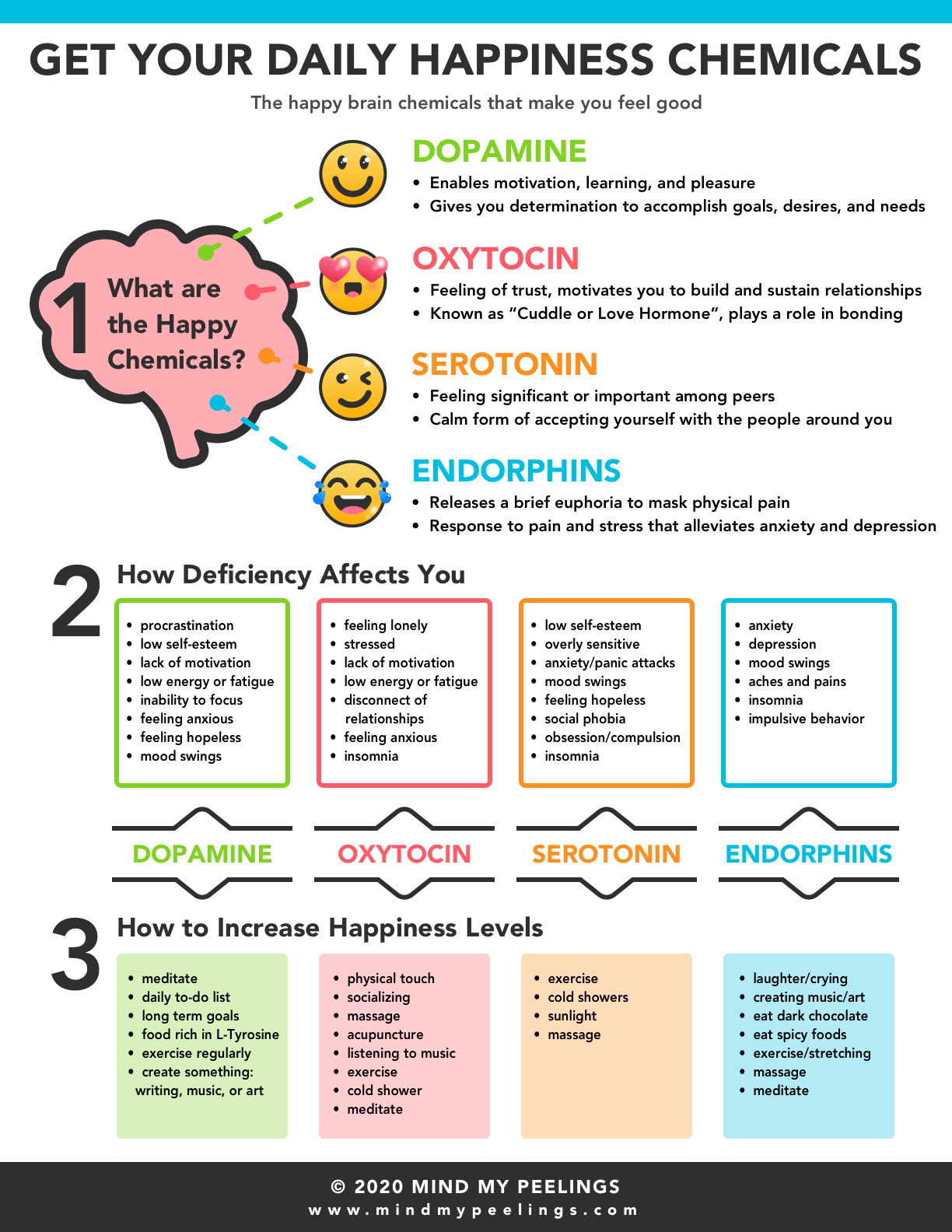 GET YOUR DAILY HAPPINESS CHEMICALS

The happy brain chemicals that make you feel good

1 What are the Happy Chemicals?

DOPAMINE
• Enables motivation, learning, and pleasure
• Gives you determination to accomplish goals, desires, and needs

OXYTOCIN
• Feeling of trust, motivates you to build and sustain relationships
• Known as "Cuddle or Love Hormone", plays a role in bonding

SEROTONIN
• Feeling significant or important among peers
• Calm form of accepting yourself with the people around you

ENDORPHINS
• Releases a brief euphoria to mask physical pain
• Response to pain and stress that alleviates anxiety and depression

2 How Deficiency Affects You

• procrastination
• low self-esteem
• lack of motivation
• low energy or fatigue
• inability to focus
• feeling anxious
• feeling hopeless
• mood swings

• feeling lonely
• stressed
• lack of motivation
• low energy or fatigue
• disconnect of relationships
• feeling anxious
• insomnia

• low self-esteem
• overly sensitive
• anxiety/panic attacks
• mood swings
• feeling hopeless
• social phobia
• obsession/compulsion
• insomnia

• anxiety
• depression
• mood swings
• aches and pains
• insomnia
• impulsive behavior

DOPAMINE

OXYTOCIN

SEROTONIN

ENDORPHINS

3 How to Increase Happiness Levels

• meditate
• daily to-do list
• long term goals
• food rich in L-Tyrosine
• exercise regularly
• create something: writing, music, or art

• physical touch
• socializing
• massage
• acupuncture
• listening to music
• exercise
• cold shower
• meditate

• exercise
• cold showers
• sunlight
• massage

• laughter/crying
• creating music/art
• eat dark chocolate
• eat spicy foods
• exercise/stretching
• massage
• meditate

© 2020 MIND MY PEELINGS
www.mindmypeelings.com